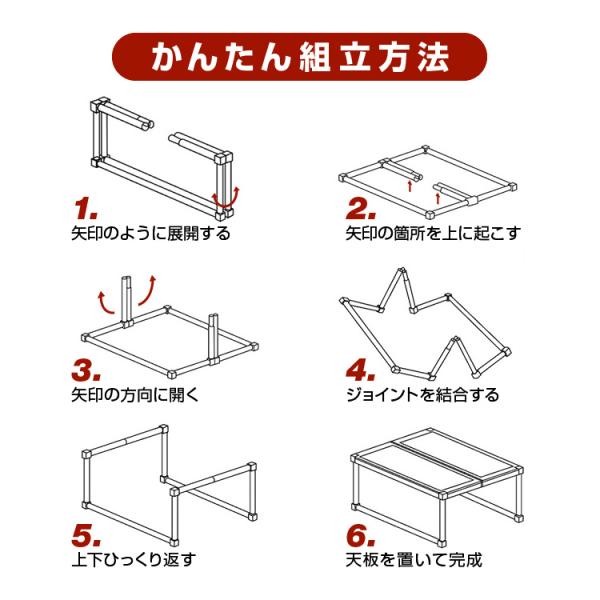 かんたん組立方法

1.
矢印のように展開する

2.
矢印の箇所を上に起こす

3.
矢印の方向に開く

4.
ジョイントを結合する

5.
上下ひっくり返す

6.
天板を置いて完成