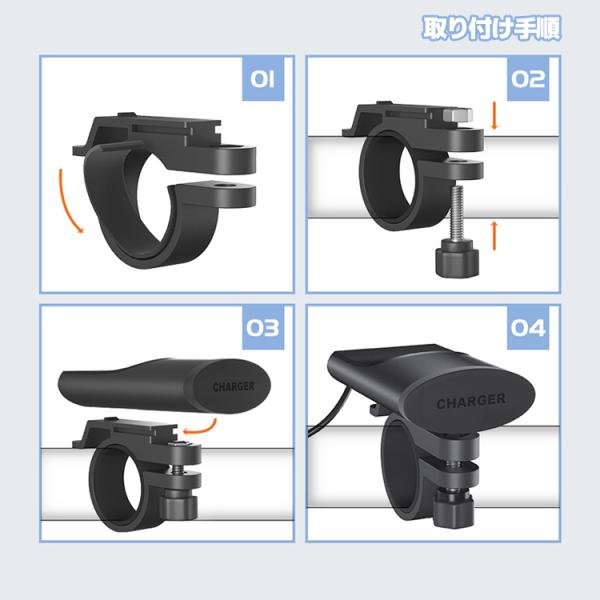 取り付け手順

01

02

03

CHARGER

04

CHARGER