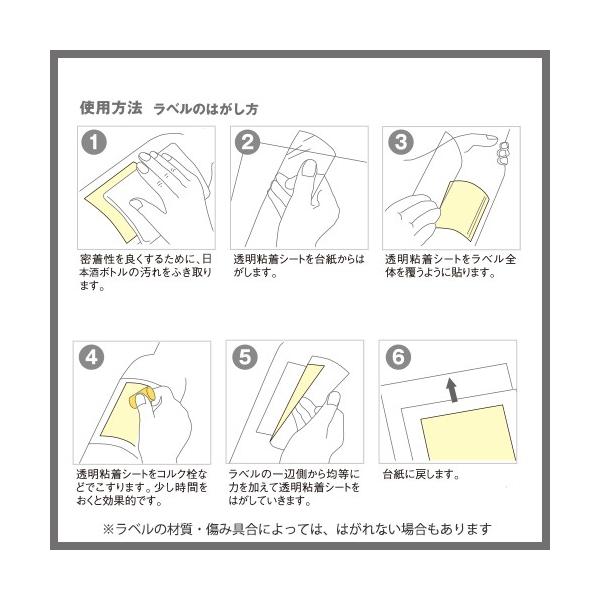 使用方法　ラベルのはがし方

1
密着性を良くするために、日本酒ボトルの汚れをふき取ります。

2
透明粘着シートを台紙からはがします。

3
透明粘着シートをラベル全体を覆うように貼ります。

4
透明粘着シートをコルク栓などでこすります。少し時間をおくと効果的です。

5
ラベルの一辺側から均等に力を加えて透明粘着シートをはがしていきます。

6
台紙に戻します。

※ラベルの材質・傷み具合によっては、はがれない場合もあります