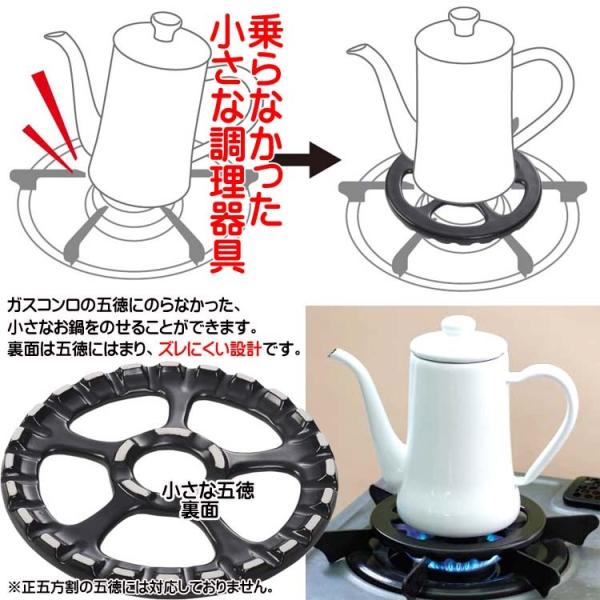 乗らなかった
小さな調理器具

ガスコンロの五徳にのらなかった、
小さなお鍋をのせることができます。
裏面は五徳にはまり、ズレにくい設計です。

小さな五徳
裏面

※正五方割の五徳には対応しておりません。