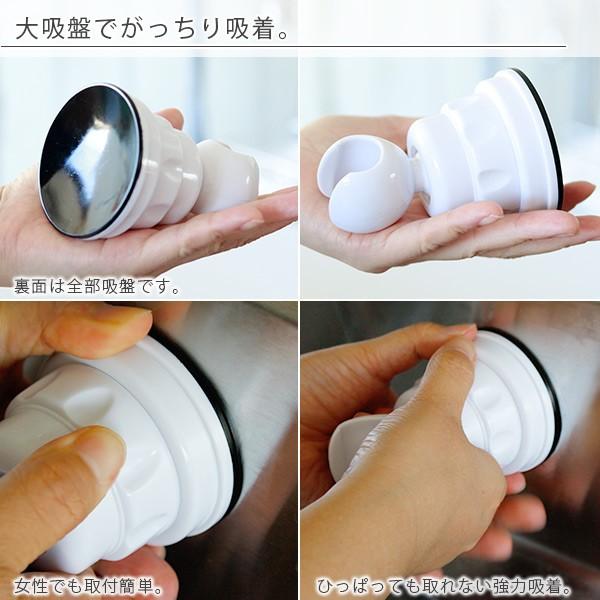 大吸盤でがっちり吸着。

裏面は全部吸盤です。

女性でも取付簡単。

ひっぱっても取れない強力吸着。