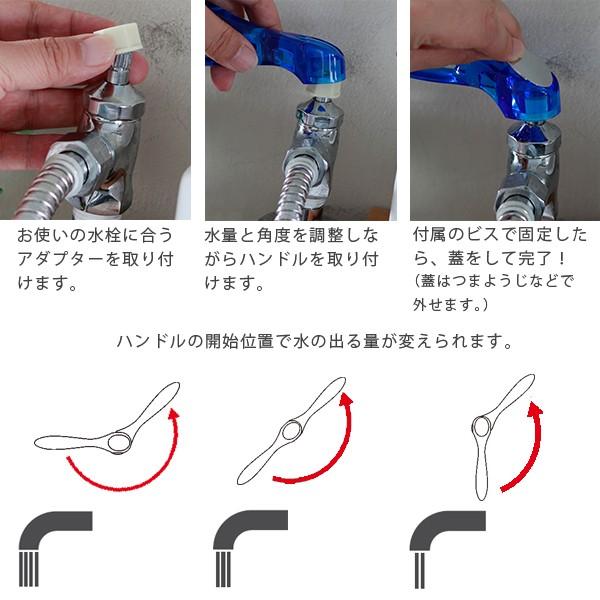 お使いの水栓に合うアダプターを取り付けます。

水量と角度を調整しながらハンドルを取り付けます。

付属のビスで固定したら、蓋をして完了！
（蓋はつまようじなどで外せます。）

ハンドルの開始位置で水の出る量が変えられます。