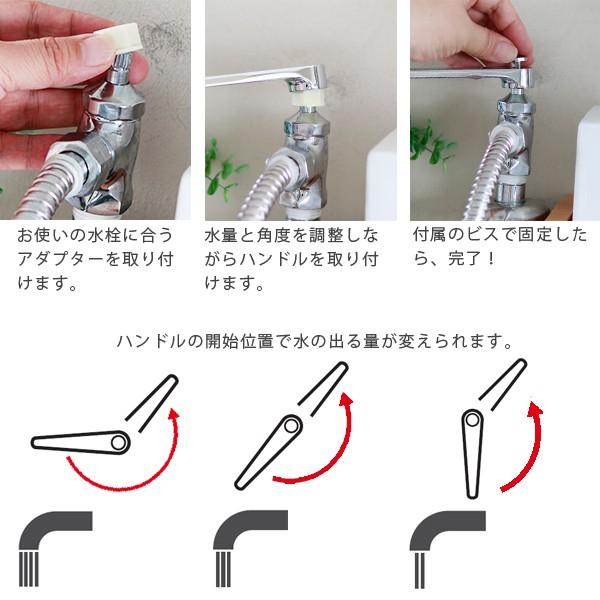 お使いの水栓に合うアダプターを取り付けます。

水量と角度を調整しながらハンドルを取り付けます。

付属のビスで固定したら、完了！

ハンドルの開始位置で水の出る量が変えられます。