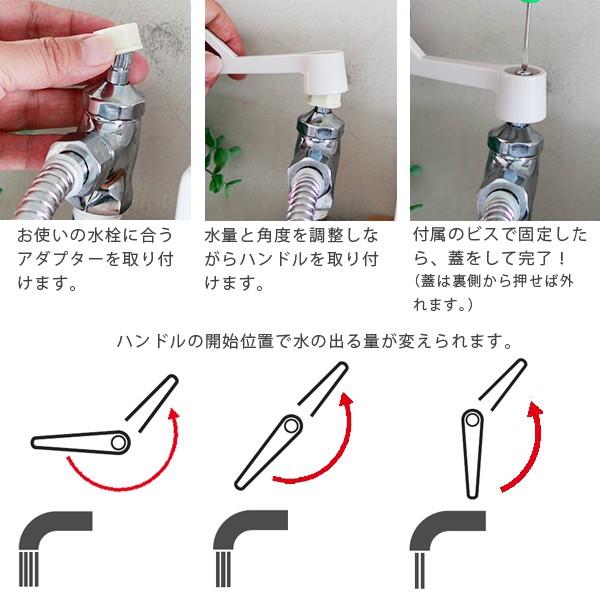 お使いの水栓に合うアダプターを取り付けます。

水量と角度を調整しながらハンドルを取り付けます。

付属のビスで固定したら、蓋をして完了！
（蓋は裏側から押せば外れます。）

ハンドルの開始位置で水の出る量が変えられます。