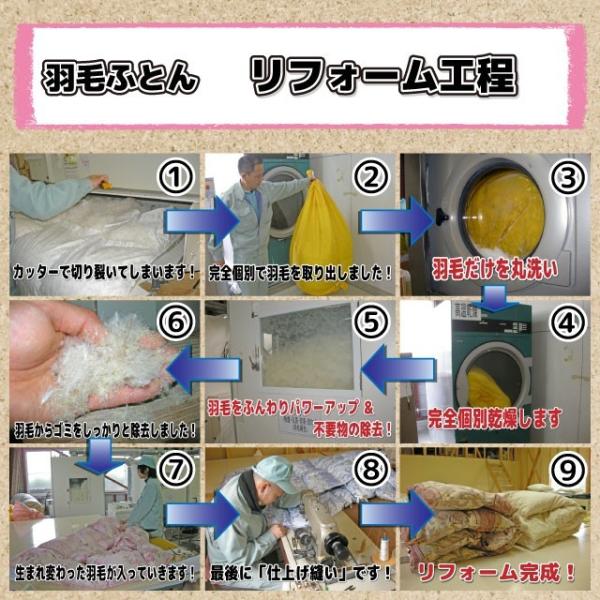 羽毛ふとん　リフォーム工程

①
カッターで切り裂いてしまいます！

②
完全個別で羽毛を取り出しました！

③
羽毛だけを丸洗い

④
完全個別乾燥します

⑤
羽毛をふんわりパワーアップ ＆ 不要物の除去！

⑥
羽毛からゴミをしっかりと除去しました！

⑦
生まれ変わった羽毛が入っていきます！

⑧
最後に「仕上げ縫い」です！

⑨
リフォーム完成！