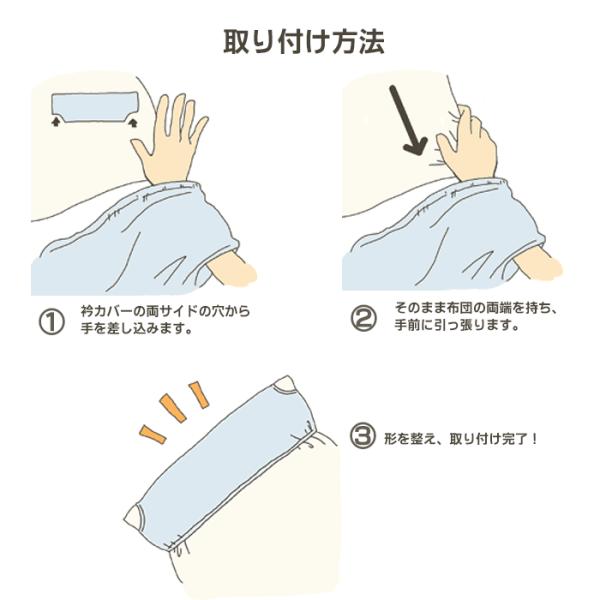 取り付け方法

① 衿カバーの両サイドの穴から手を差し込みます。

② そのまま布団の両端を持ち、手前に引っ張ります。

③ 形を整え、取り付け完了！