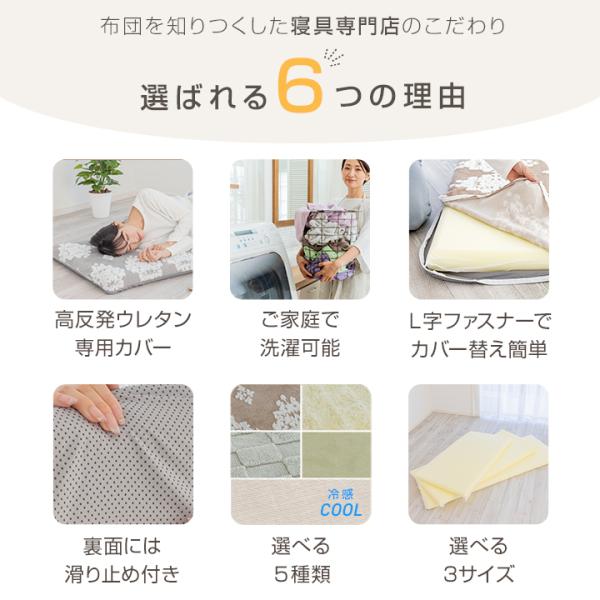 布団を知りつくした寝具専門店のこだわり

選ばれる6つの理由

高反発ウレタン
専用カバー

ご家庭で
洗濯可能

L字ファスナーで
カバー替え簡単

裏面には
滑り止め付き

冷感
COOL

選べる
5種類

選べる
3サイズ