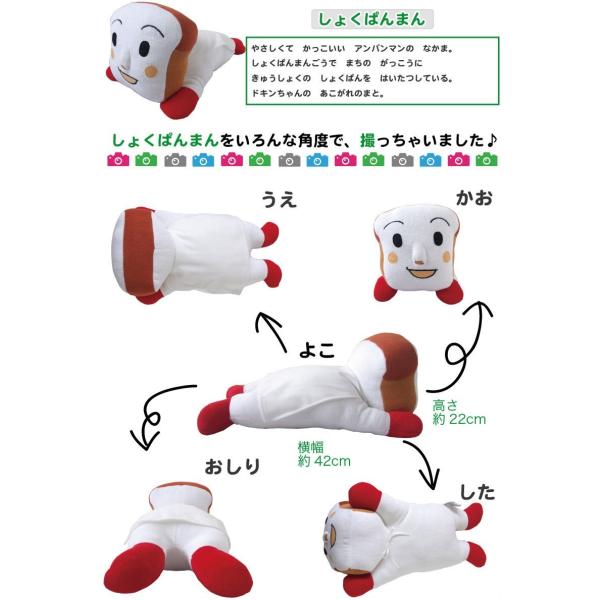 しょくぱんまん

やさしくて　かっこいい　アンパンマンの　なかま。
しょくぱんまんごうで　まちの　がっこうに
きゅうしょくの　しょくぱんを　はいたつしている。
ドキンちゃんの　あこがれのまと。

しょくぱんまんをいろんな角度で、撮っちゃいました♪

うえ

かお

よこ

高さ
約 22cm

横幅
約 42cm

おしり

した