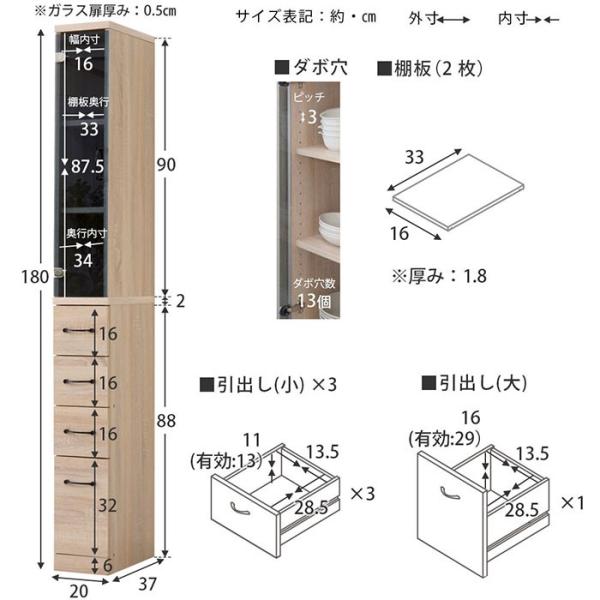 ※ガラス扉厚み：0.5㎝

サイズ表記：約・㎝　外寸 内寸

幅内寸
16
棚板奥行
33
87.5
奥行内寸
34
180
90
2
16
16
16
32
88
6
20
37

■ダボ穴
ピッチ
3
ダボ穴数
13個

■棚板（2 枚）
33
16
※厚み：1.8

■引出し(小) ×3
11
(有効:13)
13.5
28.5
×3

■引出し(大)
16
(有効:29)
13.5
28.5
×1