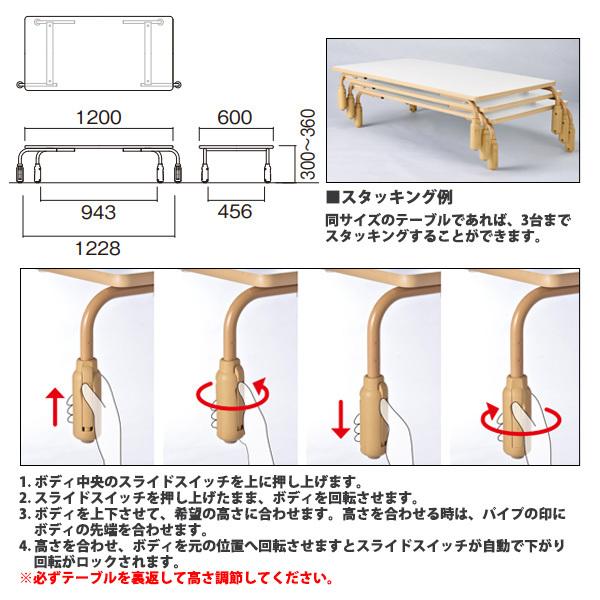 1200

600

300~360

943

456

1228

■スタッキング例

同サイズのテーブルであれば、3台までスタッキングすることができます。

1. ボディ中央のスライドスイッチを上に押し上げます。
2. スライドスイッチを押し上げたまま、ボディを回転させます。
3. ボディを上下させて、希望の高さに合わせます。高さを合わせる時は、パイプの印にボディの先端を合わせます。
4. 高さを合わせ、ボディを元の位置へ回転させますとスライドスイッチが自動で下がり回転がロックされます。
※必ずテーブルを裏返して高さ調節してください。