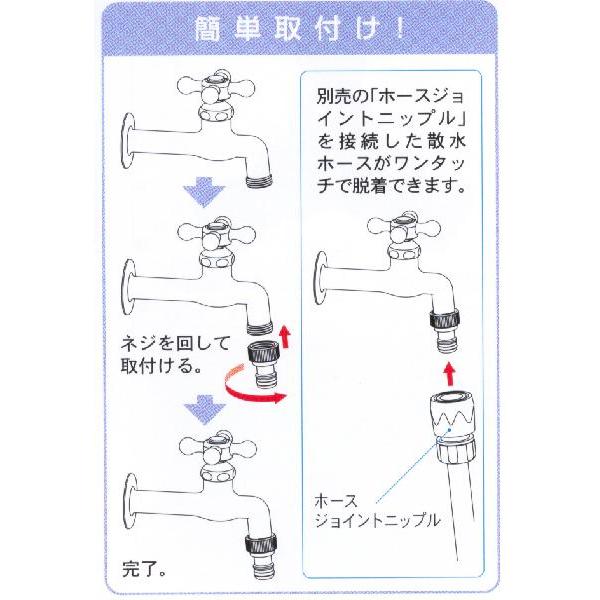 簡単取付け！

ネジを回して取付ける。

完了。

別売の「ホースジョイントニップル」を接続した散水ホースがワンタッチで脱着できます。

ホース
ジョイントニップル