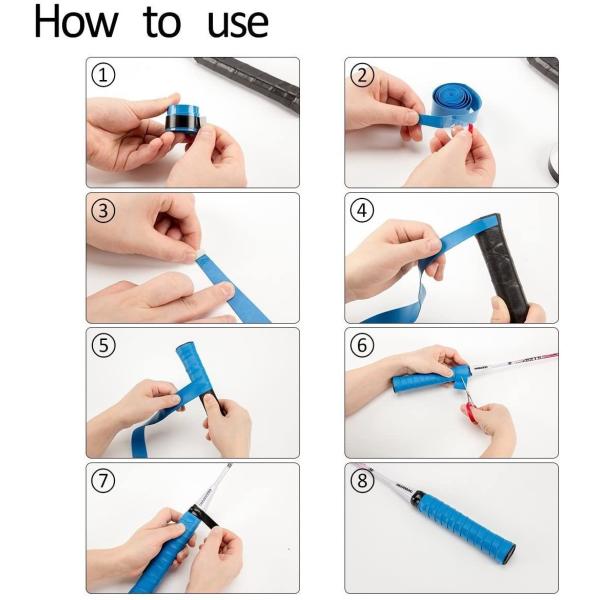 How to use

①

②

③

④

⑤

⑥

⑦

⑧