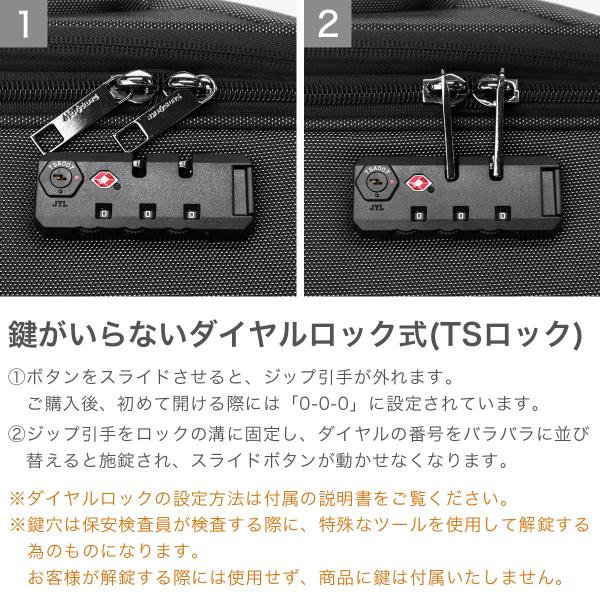 1

TSA007

JYL

0 0 0

2

TSA007

JYL

0 0 0

鍵がいらないダイヤルロック式(TSロック)

①ボタンをスライドさせると、ジップ引手が外れます。
ご購入後、初めて開ける際には「0-0-0」に設定されています。

②ジップ引手をロックの溝に固定し、ダイヤルの番号をバラバラに並び替えると施錠され、スライドボタンが動かせなくなります。

※ダイヤルロックの設定方法は付属の説明書をご覧ください。
※鍵穴は保安検査員が検査する際に、特殊なツールを使用して解錠する為のものになります。
お客様が解錠する際には使用せず、商品に鍵は付属いたしません。