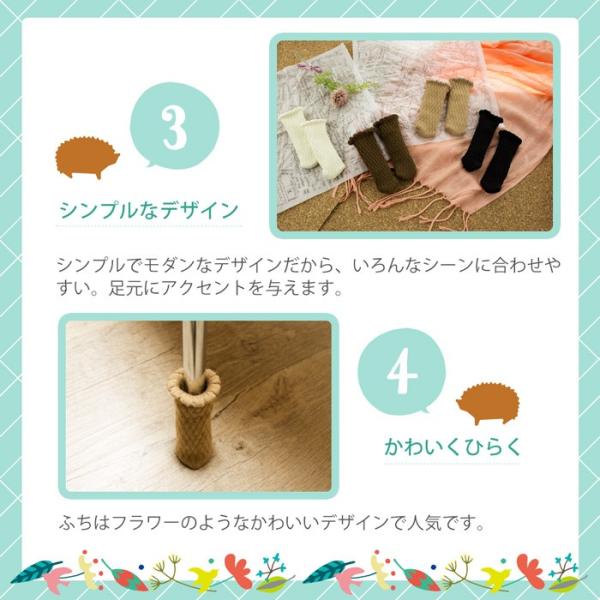 3

シンプルなデザイン

シンプルでモダンなデザインだから、いろんなシーンに合わせやすい。足元にアクセントを与えます。

4

かわいくひらく

ふちはフラワーのようなかわいいデザインで人気です。