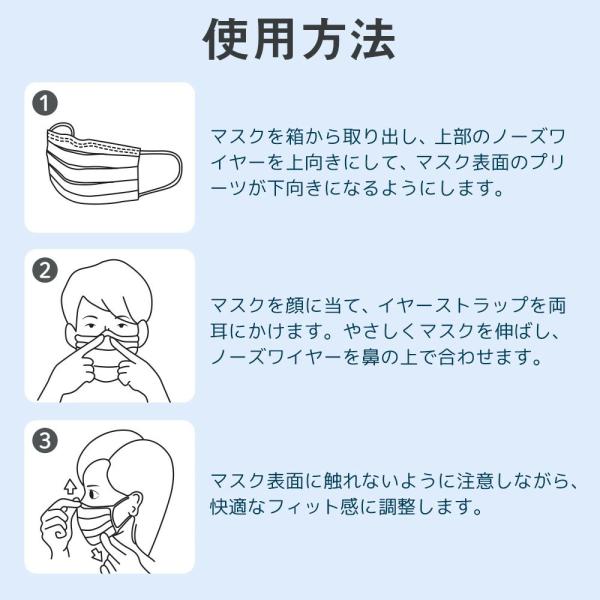 使用方法

1

マスクを箱から取り出し、上部のノーズワイヤーを上向きにして、マスク表面のプリーツが下向きになるようにします。

2

マスクを顔に当て、イヤーストラップを両耳にかけます。やさしくマスクを伸ばし、ノーズワイヤーを鼻の上で合わせます。

3

マスク表面に触れないように注意しながら、快適なフィット感に調整します。