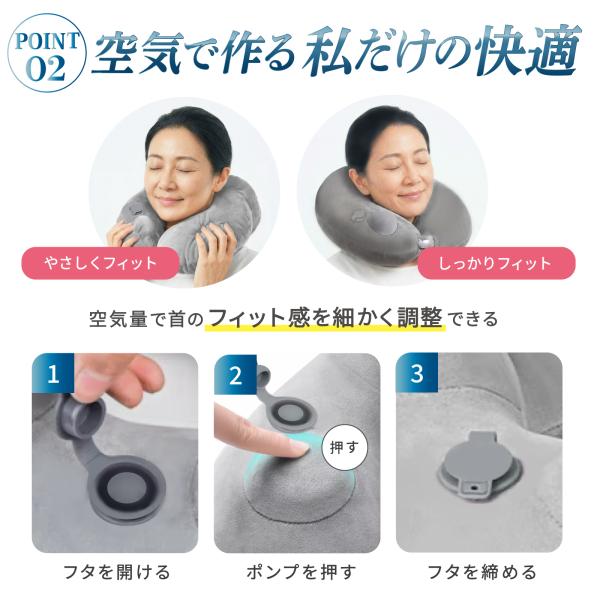 POINT 02 空気で作る私だけの快適

やさしくフィット

しっかりフィット

空気量で首のフィット感を細かく調整できる

1

フタを開ける

2

押す

ポンプを押す

3

フタを締める