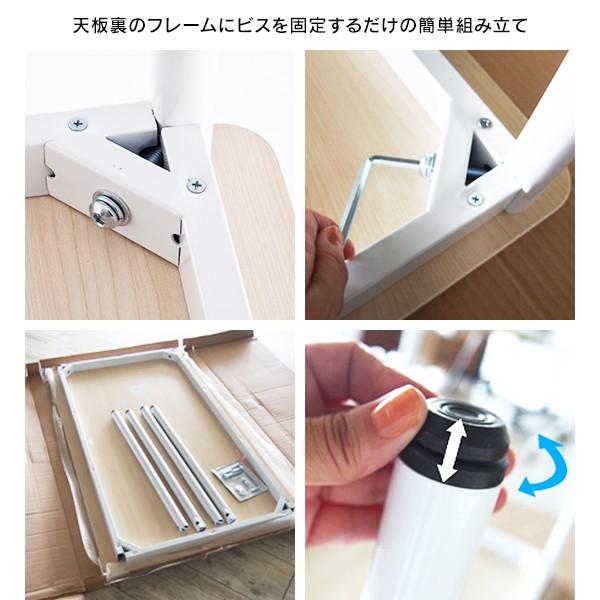 天板裏のフレームにビスを固定するだけの簡単組み立て