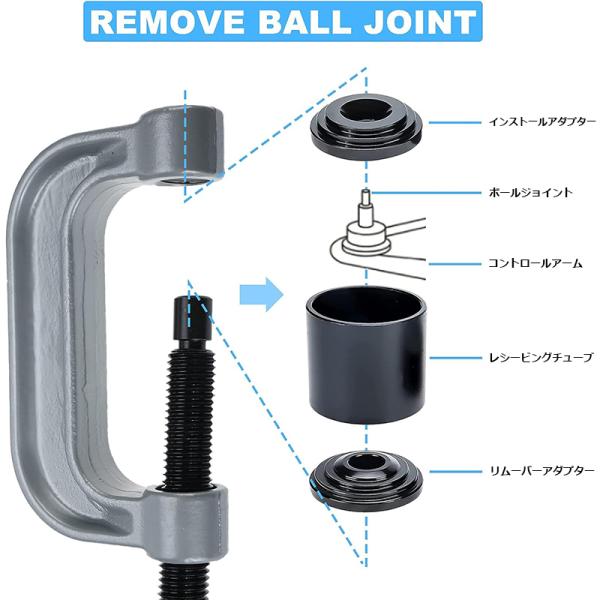 REMOVE BALL JOINT

インストールアダプター

ボールジョイント

コントロールアーム

レシービングチューブ

リムーバーアダプター