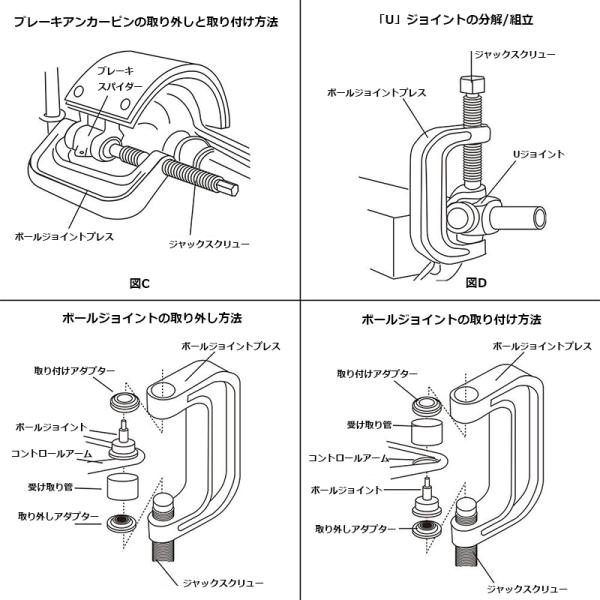 ブレーキアンカーピンの取り外しと取り付け方法

ブレーキ
スパイダー

ボールジョイントプレス

ジャックスクリュー

図C

「U」ジョイントの分解/組立

ジャックスクリュー

ボールジョイントプレス

Uジョイント

図D

ボールジョイントの取り外し方法

ボールジョイントプレス

取り付けアダプター

ボールジョイント

コントロールアーム

受け取り管

取り外しアダプター

ジャックスクリュー

ボールジョイントの取り付け方法

ボールジョイントプレス

取り付けアダプター

受け取り管

コントロールアーム

ボールジョイント

取り外しアダプター

ジャックスクリュー