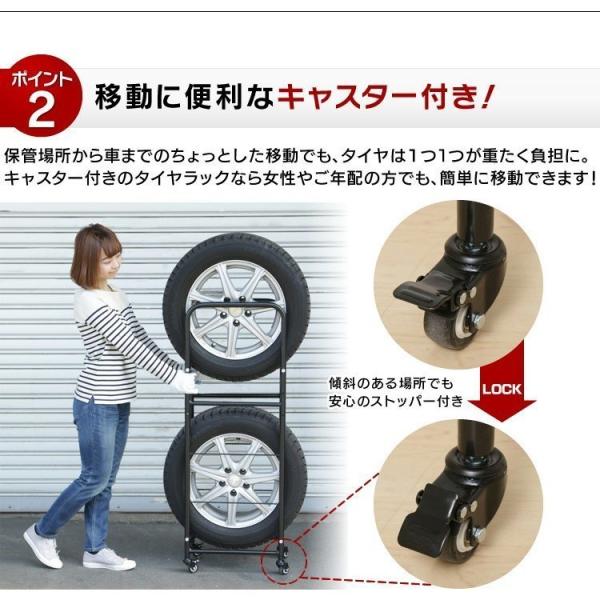 ポイント 2 移動に便利なキャスター付き!

保管場所から車までのちょっとした移動でも、タイヤは1つ1つが重たく負担に。キャスター付きのタイヤラックなら女性やご年配の方でも、簡単に移動できます!

傾斜のある場所でも安心のストッパー付き

LOCK