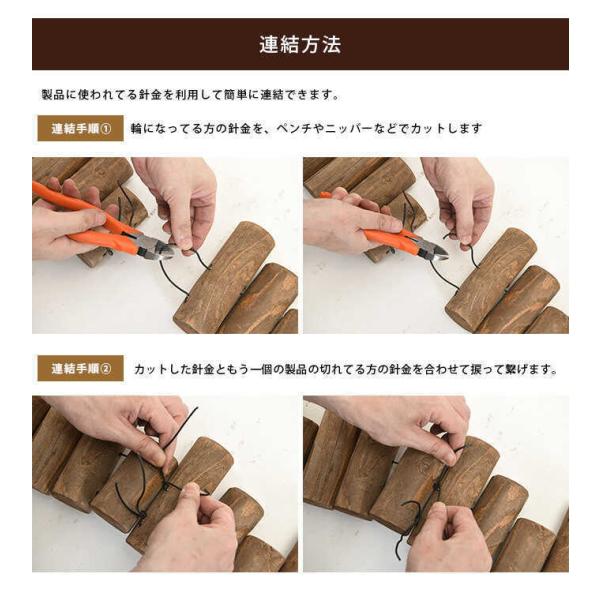 連結方法

製品に使われてる針金を利用して簡単に連結できます。

連結手順①

輪になってる方の針金を、ペンチやニッパーなどでカットします

連結手順②

カットした針金ともう一個の製品の切れてる方の針金を合わせて捩って繋げます。