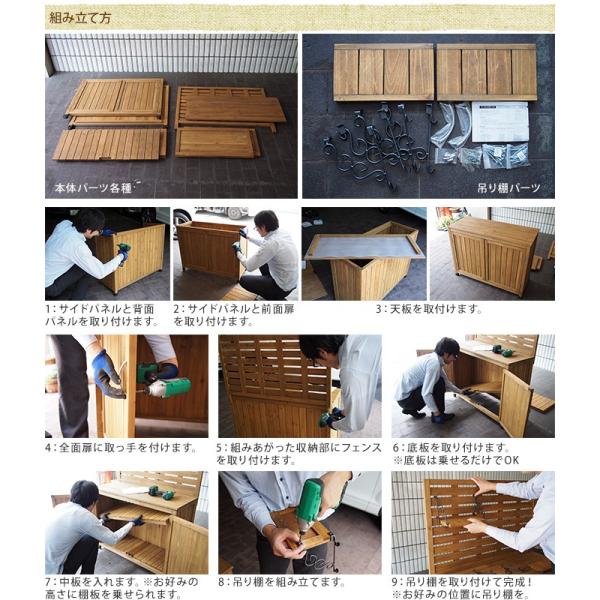 組み立て方

本体パーツ各種

吊り棚パーツ

1：サイドパネルと背面パネルを取り付けます。

2：サイドパネルと前面扉を取り付けます。

3：天板を取付けます。

4：全面扉に取っ手を付けます。

5：組みあがった収納部にフェンスを取り付けます。

6：底板を取り付けます。
※底板は乗せるだけでOK

7：中板を入れます。※お好みの高さに棚板を乗せられます。

8：吊り棚を組み立てます。

9：吊り棚を取り付けて完成！
※お好みの位置に吊り棚を。