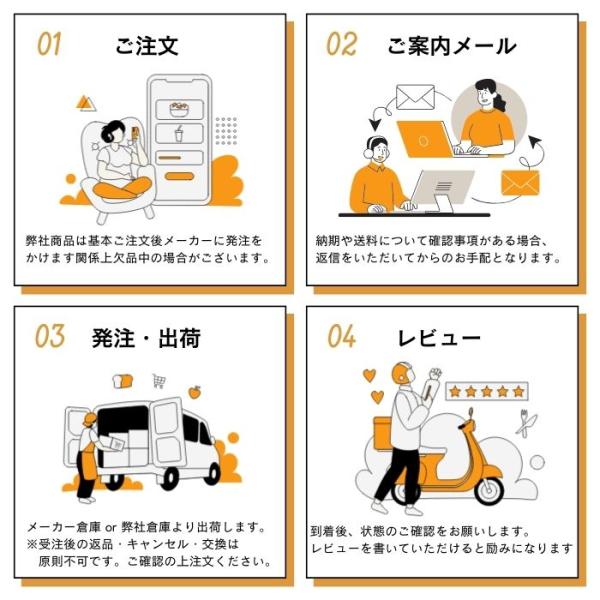 01 ご注文

弊社商品は基本ご注文後メーカーに発注をかけます関係上欠品中の場合がございます。

02 ご案内メール

納期や送料について確認事項がある場合、返信をいただいてからのお手配となります。

03 発注・出荷

メーカー倉庫 or 弊社倉庫より出荷します。
※受注後の返品・キャンセル・交換は原則不可です。ご確認の上注文ください。

04 レビュー

到着後、状態のご確認をお願いします。
レビューを書いていただけると励みになります