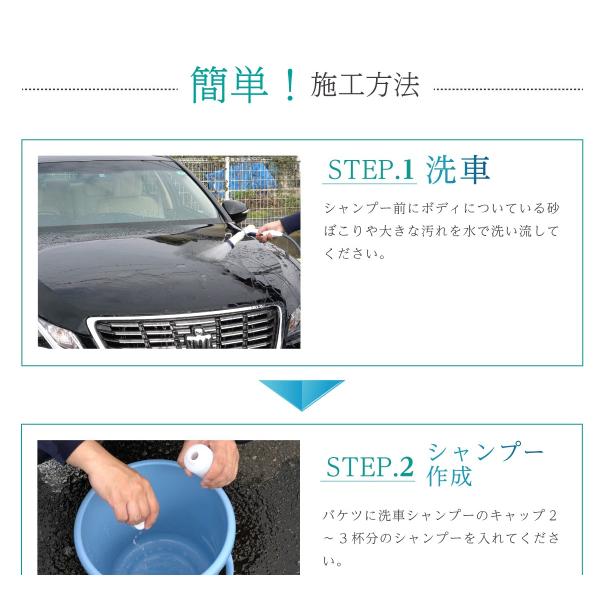 簡単！施工方法

STEP.1 洗車

シャンプー前にボディについている砂ぼこりや大きな汚れを水で洗い流してください。

STEP.2 シャンプー作成

バケツに洗車シャンプーのキャップ２～３杯分のシャンプーを入れてください。