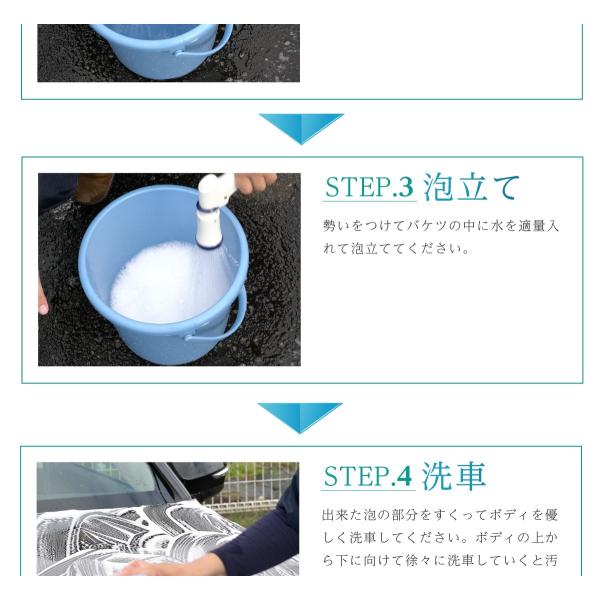 STEP.3 泡立て

勢いをつけてバケツの中に水を適量入れて泡立ててください。

STEP.4 洗車

出来た泡の部分をすくってボディを優しく洗車してください。ボディの上から下に向けて徐々に洗車していくと汚