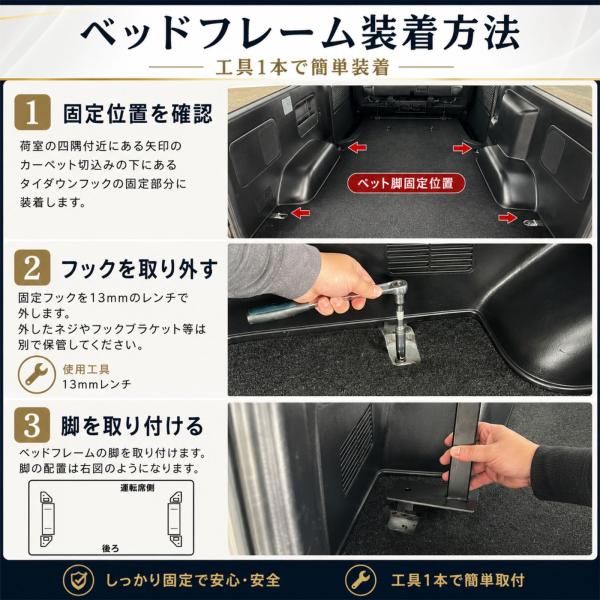 ベッドフレーム装着方法

工具1本で簡単装着

1 固定位置を確認

荷室の四隅付近にある矢印のカーペット切込みの下にあるタイダウンフックの固定部分に装着します。

ベット脚固定位置

2 フックを取り外す

固定フックを13mmのレンチで外します。
外したネジやフックブラケット等は別で保管してください。

使用工具
13mmレンチ

3 脚を取り付ける

ベッドフレームの脚を取り付けます。
脚の配置は右図のようになります。

運転席側

後ろ

しっかり固定で安心・安全

工具1本で簡単取付