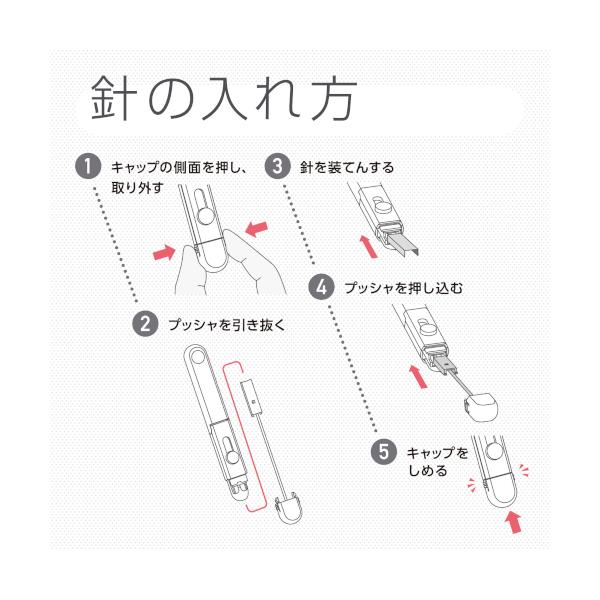 針の入れ方

1 キャップの側面を押し、取り外す

2 プッシャを引き抜く

3 針を装てんする

4 プッシャを押し込む

5 キャップをしめる