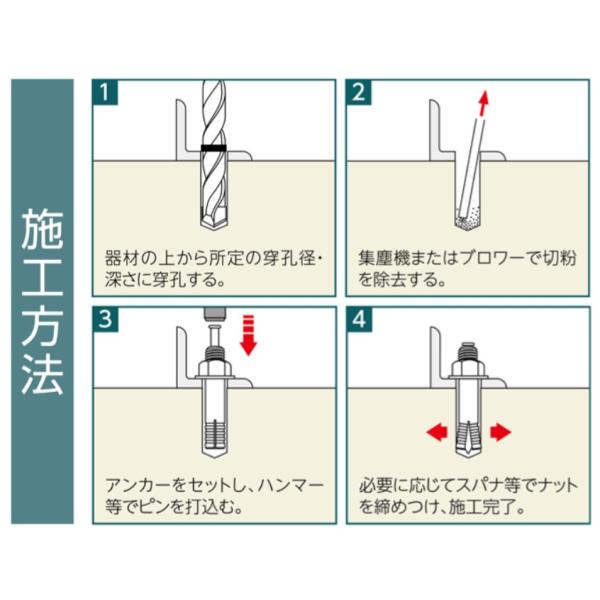 施工方法

1
器材の上から所定の穿孔径・深さに穿孔する。

2
集塵機またはブロワーで切粉を除去する。

3
アンカーをセットし、ハンマー等でピンを打込む。

4
必要に応じてスパナ等でナットを締めつけ、施工完了。