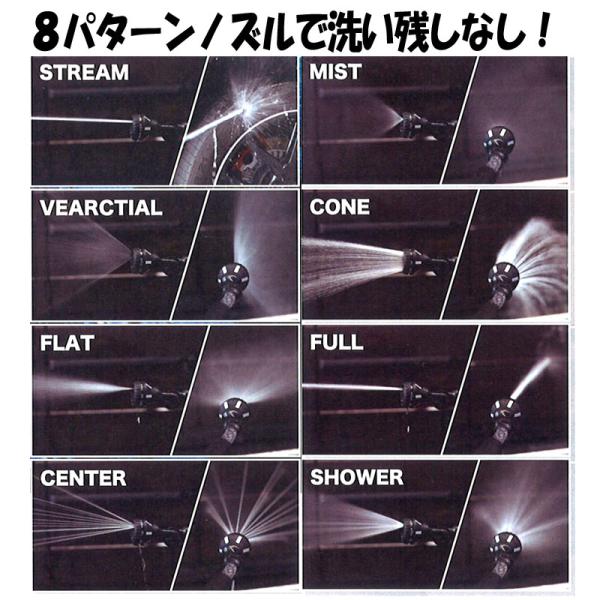 8パターンノズルで洗い残しなし！

STREAM

MIST

VEARCTIAL

CONE

FLAT

FULL

CENTER

SHOWER