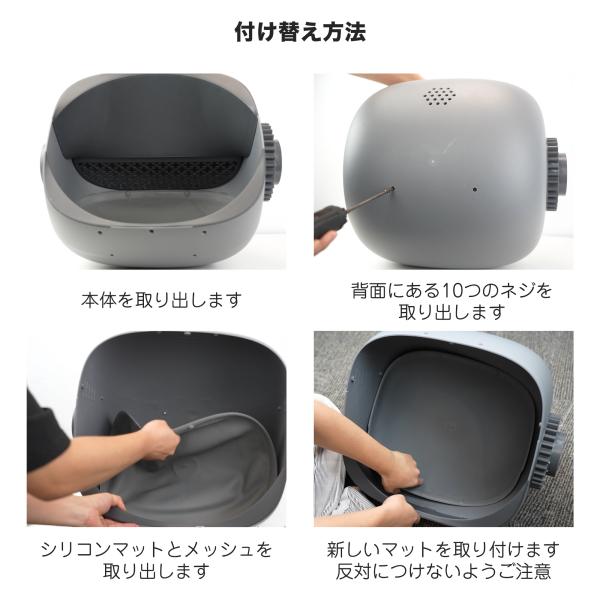 付け替え方法

本体を取り出します

背面にある10つのネジを取り出します

シリコンマットとメッシュを取り出します

新しいマットを取り付けます
反対につけないようご注意