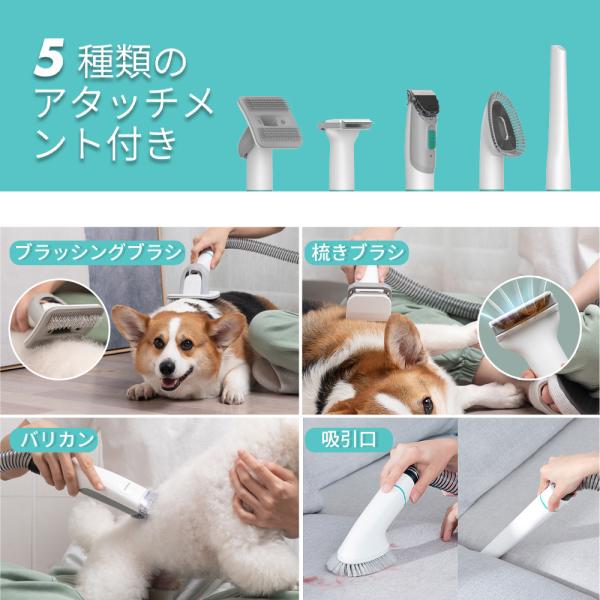 5 種類のアタッチメント付き

ブラッシングブラシ

梳きブラシ

バリカン

吸引口