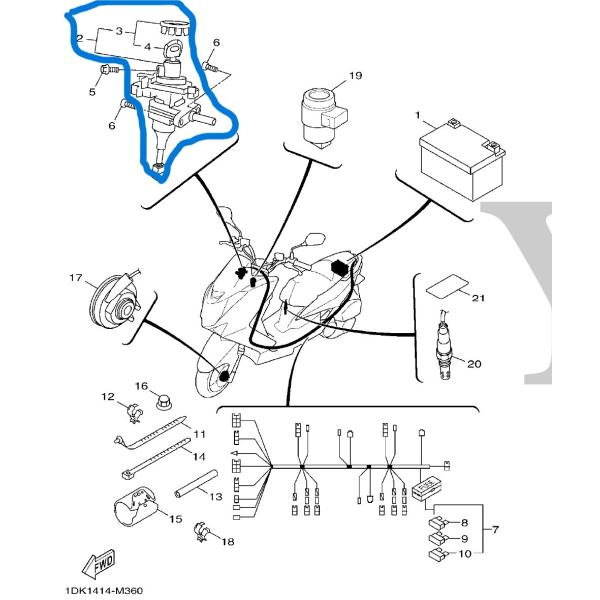 2
3
4
6
5
6
19
1
17
21
20
16
12
11
14
13
15
18
8
9
10
7
FWD
1DK1414-M360