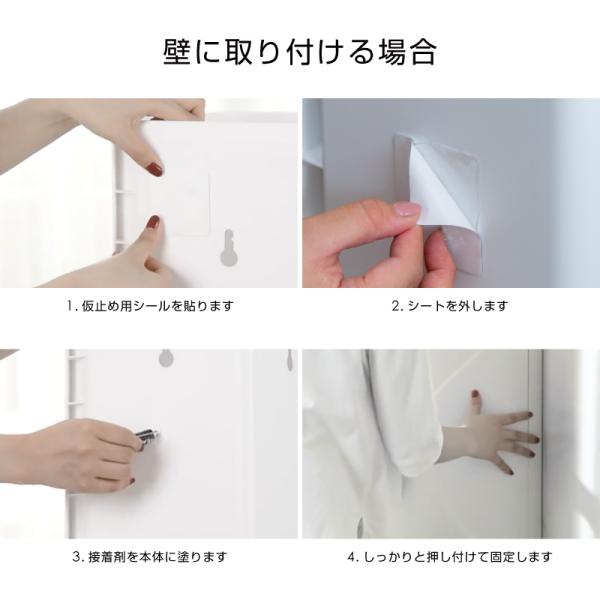 壁に取り付ける場合

1. 仮止め用シールを貼ります

2. シートを外します

3. 接着剤を本体に塗ります

4. しっかりと押し付けて固定します