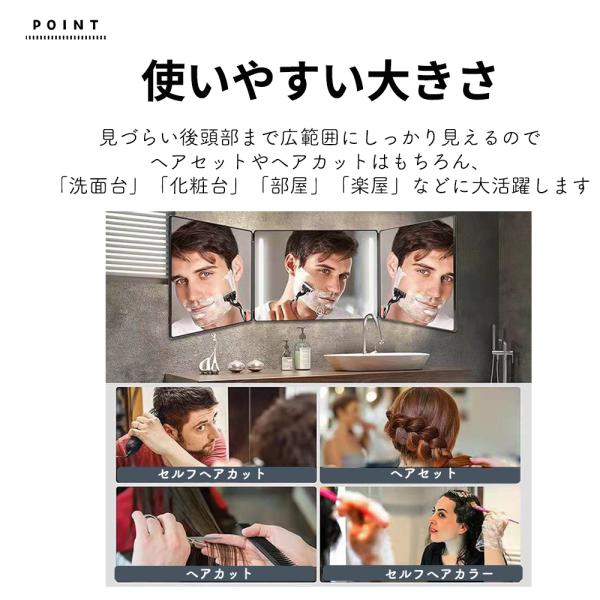 POINT

使いやすい大きさ

見づらい後頭部まで広範囲にしっかり見えるので
ヘアセットやヘアカットはもちろん、
「洗面台」「化粧台」「部屋」「楽屋」などに大活躍します

セルフヘアカット

ヘアセット

ヘアカット

セルフヘアカラー