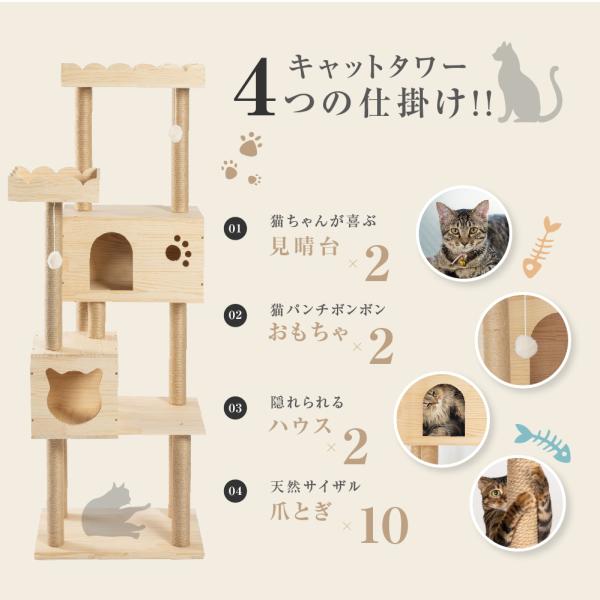 キャットタワー
4つの仕掛け!!

01 猫ちゃんが喜ぶ
見晴台 ×2

02 猫パンチボンボン
おもちゃ ×2

03 隠れられる
ハウス ×2

04 天然サイザル
爪とぎ ×10