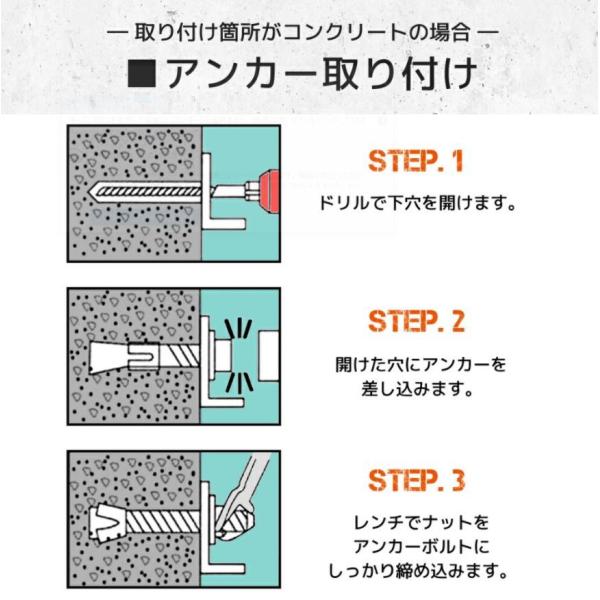 ― 取り付け箇所がコンクリートの場合 ―

■アンカー取り付け

STEP. 1

ドリルで下穴を開けます。

STEP. 2

開けた穴にアンカーを差し込みます。

STEP. 3

レンチでナットをアンカーボルトにしっかり締め込みます。