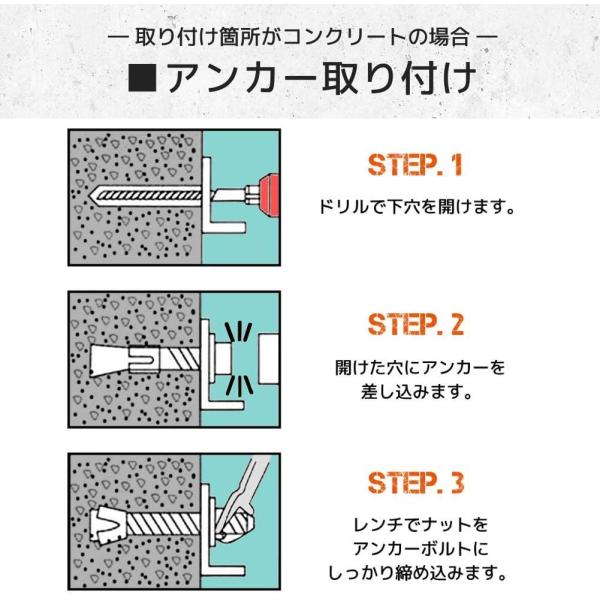 — 取り付け箇所がコンクリートの場合 —

■アンカー取り付け

STEP. 1

ドリルで下穴を開けます。

STEP. 2

開けた穴にアンカーを差し込みます。

STEP. 3

レンチでナットをアンカーボルトにしっかり締め込みます。