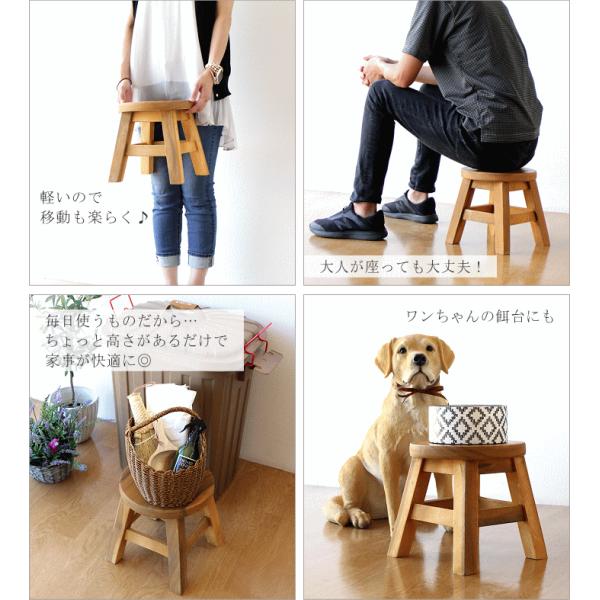 軽いので
移動も楽らく♪

大人が座っても大丈夫！

毎日使うものだから…
ちょっと高さがあるだけで
家事が快適に◎

ワンちゃんの餌台にも