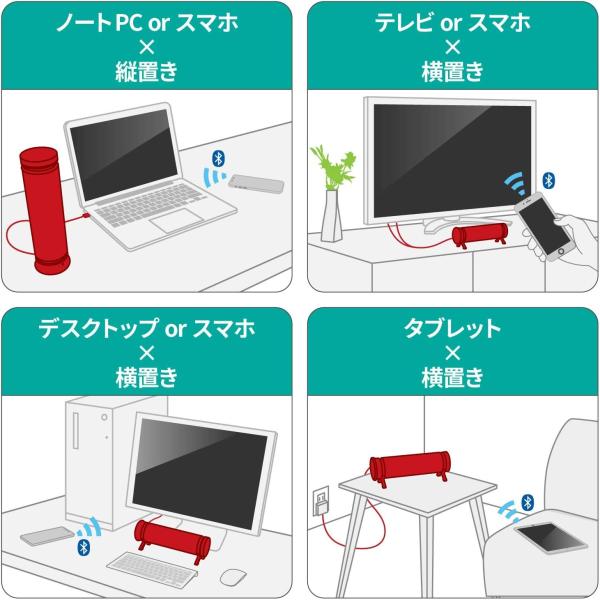 ノートPC or スマホ
×
縦置き

テレビ or スマホ
×
横置き

デスクトップ or スマホ
×
横置き

タブレット
×
横置き