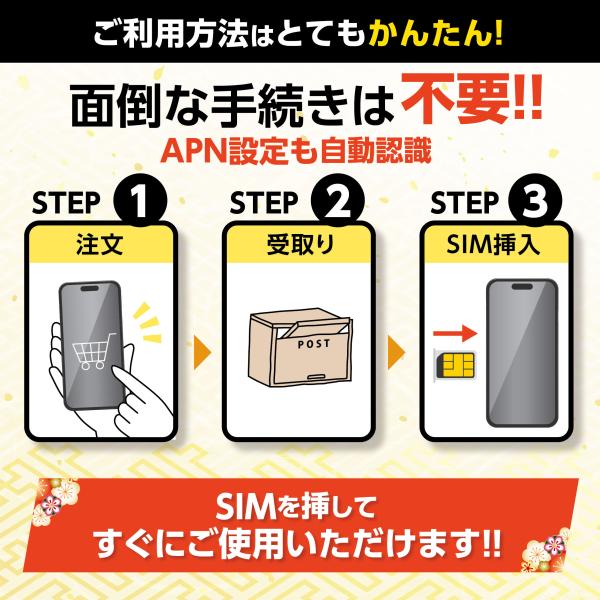 ご利用方法はとてもかんたん!

面倒な手続きは不要!!
APN設定も自動認識

STEP 1
注文

STEP 2
受取り

POST

STEP 3
SIM挿入

SIMを挿して
すぐにご使用いただけます!!