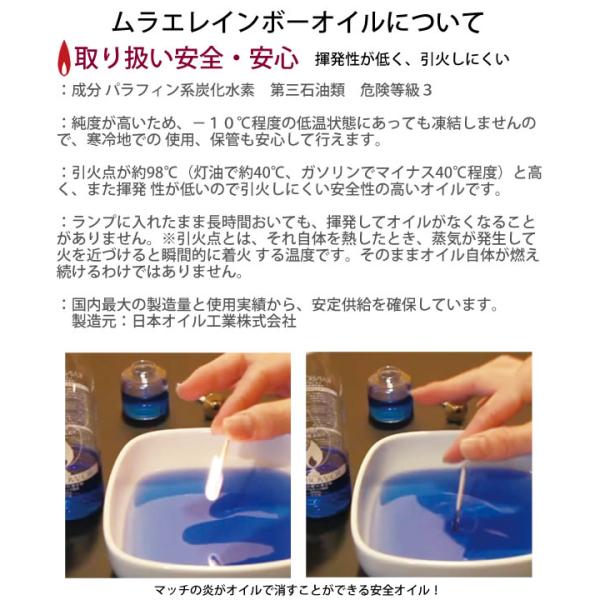 ムラエレインボーオイルについて

取り扱い安全・安心　揮発性が低く、引火しにくい

：成分 パラフィン系炭化水素　第三石油類　危険等級３

：純度が高いため、－１０℃程度の低温状態にあっても凍結しませんので、寒冷地での 使用、保管も安心して行えます。

：引火点が約98℃（灯油で約40℃、ガソリンでマイナス40℃程度）と高く、また揮発 性が低いので引火しにくい安全性の高いオイルです。

：ランプに入れたまま長時間おいても、揮発してオイルがなくなることがありません。※引火点とは、それ自体を熱したとき、蒸気が発生して火を近づけると瞬間的に着火 する温度です。そのままオイル自体が燃え続けるわけではありません。

：国内最大の製造量と使用実績から、安定供給を確保しています。
製造元：日本オイル工業株式会社

マッチの炎がオイルで消すことができる安全オイル！