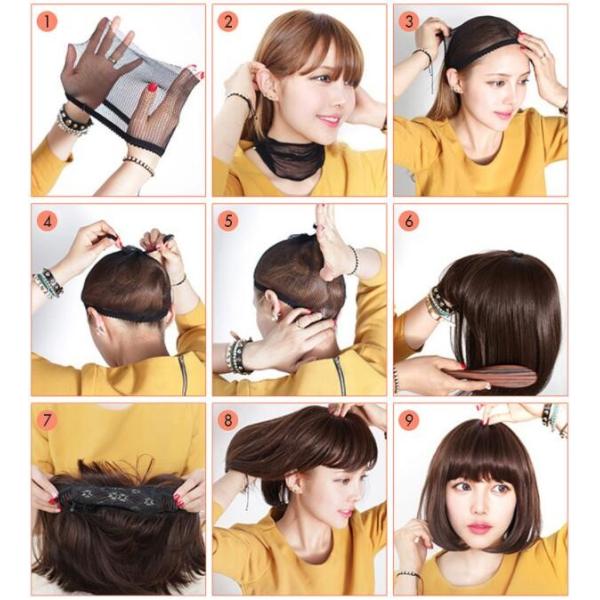 1
2
3
4
5
6
7
8
9