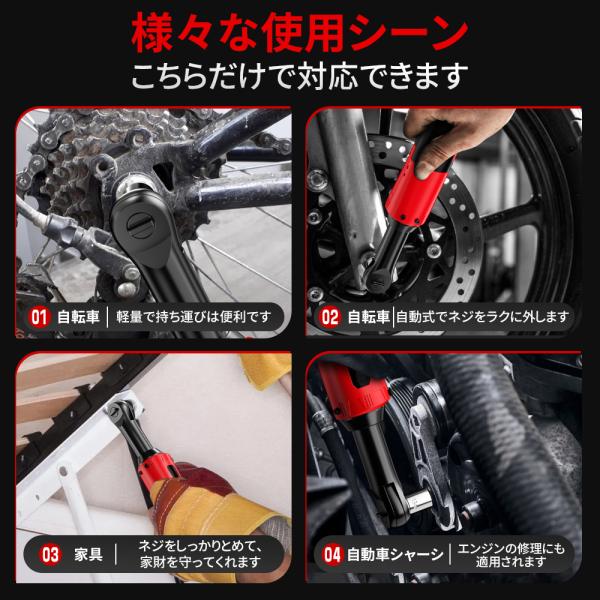 様々な使用シーン
こちらだけで対応できます

01 自転車 | 軽量で持ち運びは便利です

02 自転車 | 自動式でネジをラクに外します

03 家具 | ネジをしっかりとめて、家財を守ってくれます

04 自動車シャーシ | エンジンの修理にも適用されます