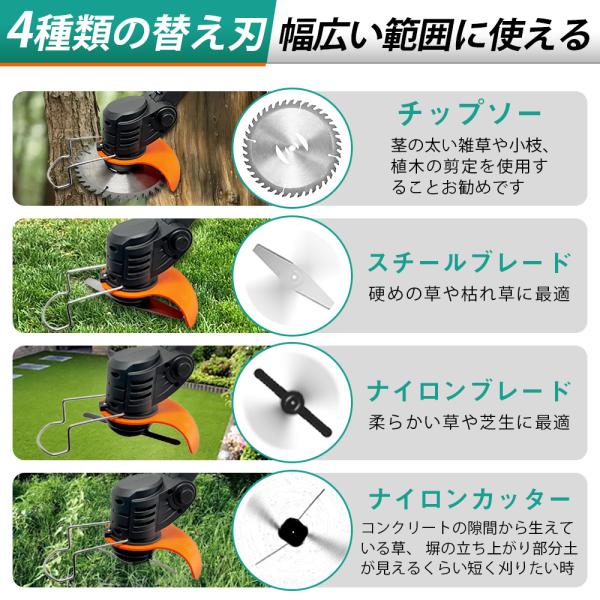 4種類の替え刃 幅広い範囲に使える

チップソー
茎の太い雑草や小枝、植木の剪定を使用することお勧めです

スチールブレード
硬めの草や枯れ草に最適

ナイロンブレード
柔らかい草や芝生に最適

ナイロンカッター
コンクリートの隙間から生えている草、 塀の立ち上がり部分土が見えるくらい短く刈りたい時