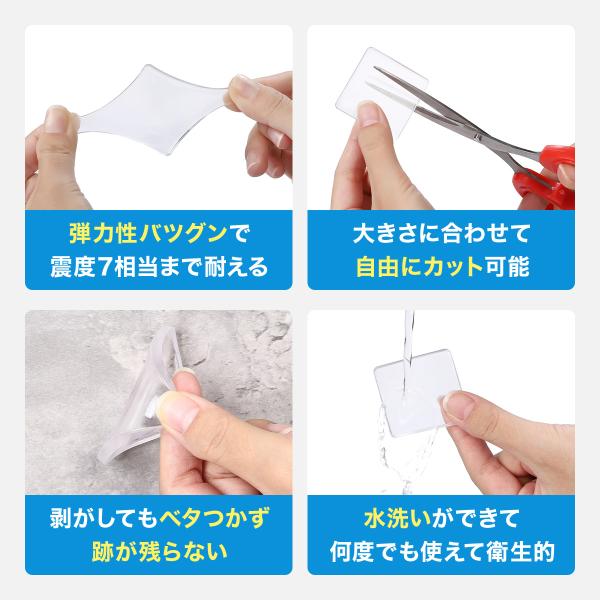 弾力性バツグンで
震度7相当まで耐える

大きさに合わせて
自由にカット可能

剥がしてもベタつかず
跡が残らない

水洗いができて
何度でも使えて衛生的