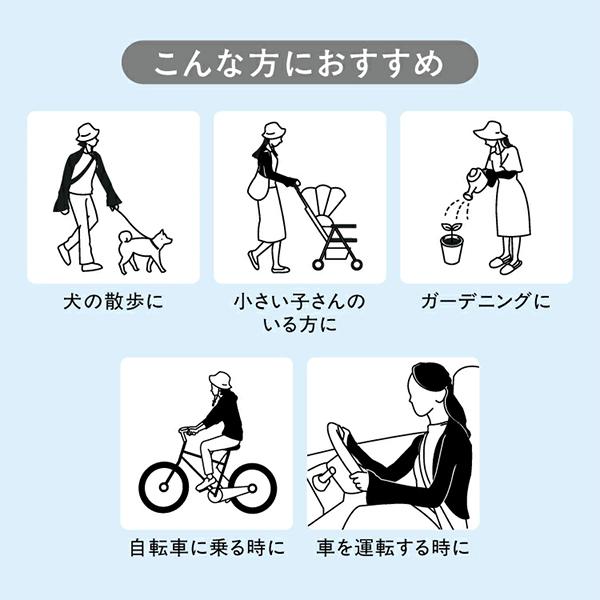 こんな方におすすめ

犬の散歩に

小さい子さんのいる方に

ガーデニングに

自転車に乗る時に

車を運転する時に